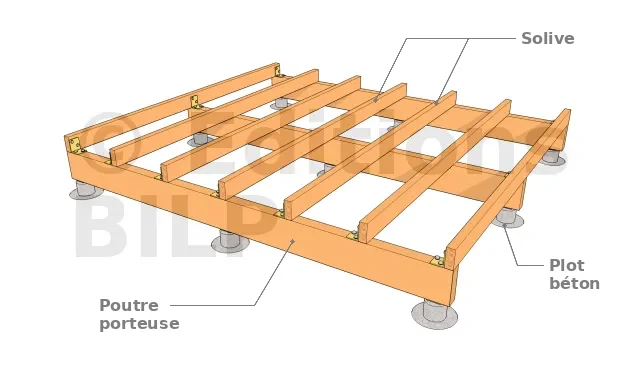 Solive

© Editions BILP

Plot béton

Poutre porteuse